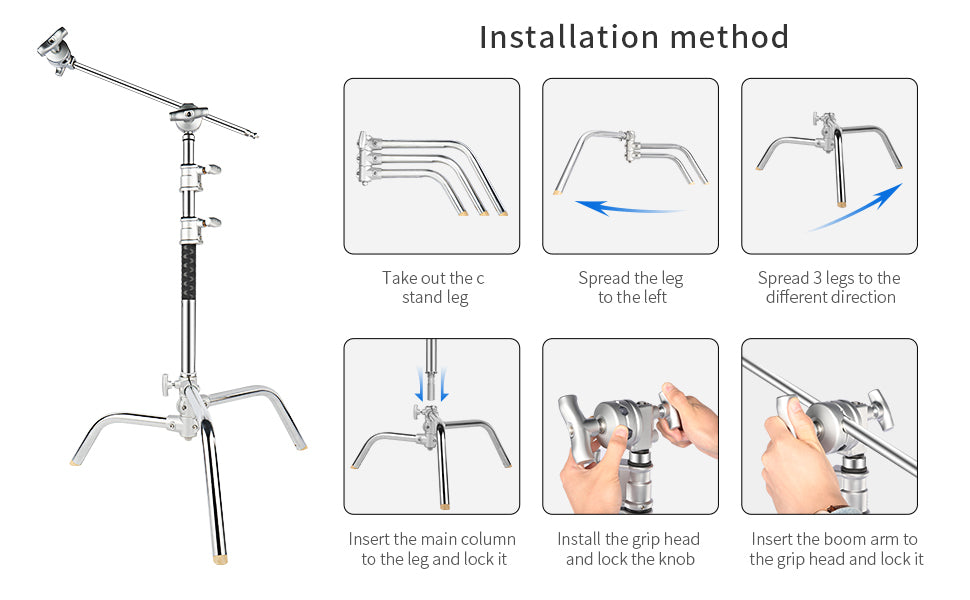 Installation method

Take out the c stand leg

Spread the leg to the left

Spread 3 legs to the different direction

Insert the main column to the leg and lock it

Install the grip head and lock the knob

Insert the boom arm to the grip head and lock it