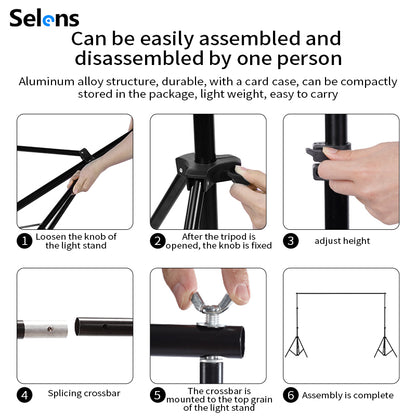 Selens

Can be easily assembled and disassembled by one person

Aluminum alloy structure, durable, with a card case, can be compactly stored in the package, light weight, easy to carry

1 Loosen the knob of the light stand

2 After the tripod is opened, the knob is fixed

3 adjust height

4 Splicing crossbar

5 The crossbar is mounted to the top grain of the light stand

6 Assembly is complete