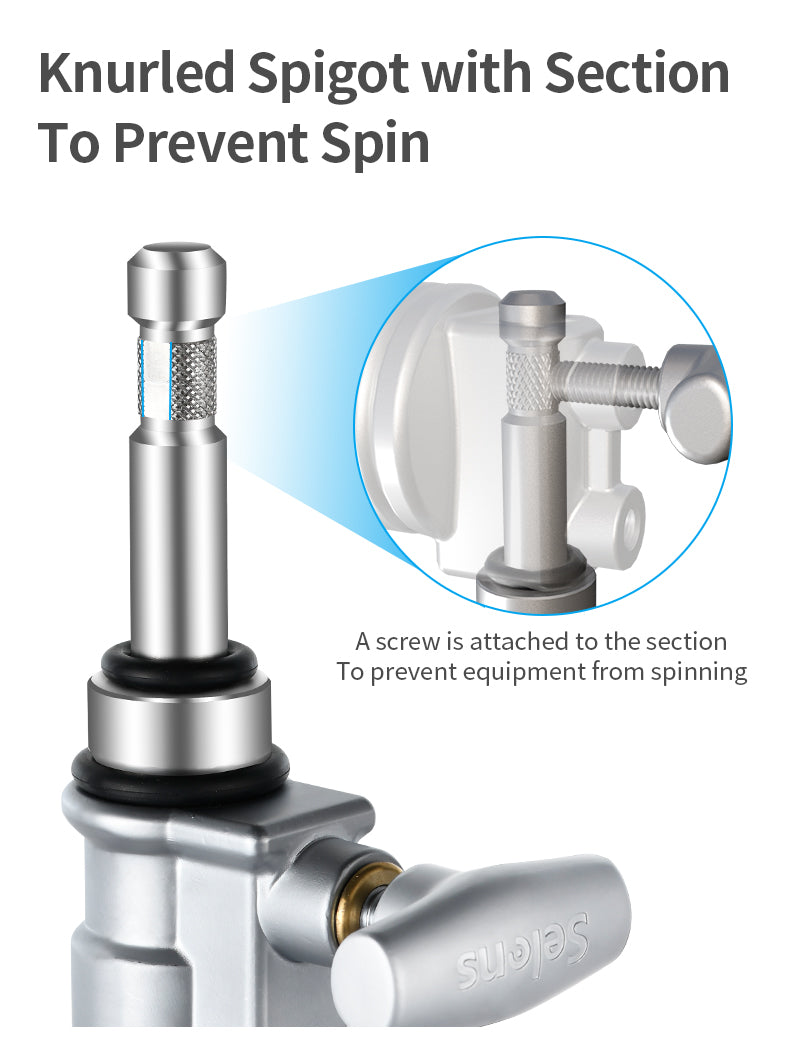 Knurled Spigot with Section To Prevent Spin

A screw is attached to the section
To prevent equipment from spinning

Selens